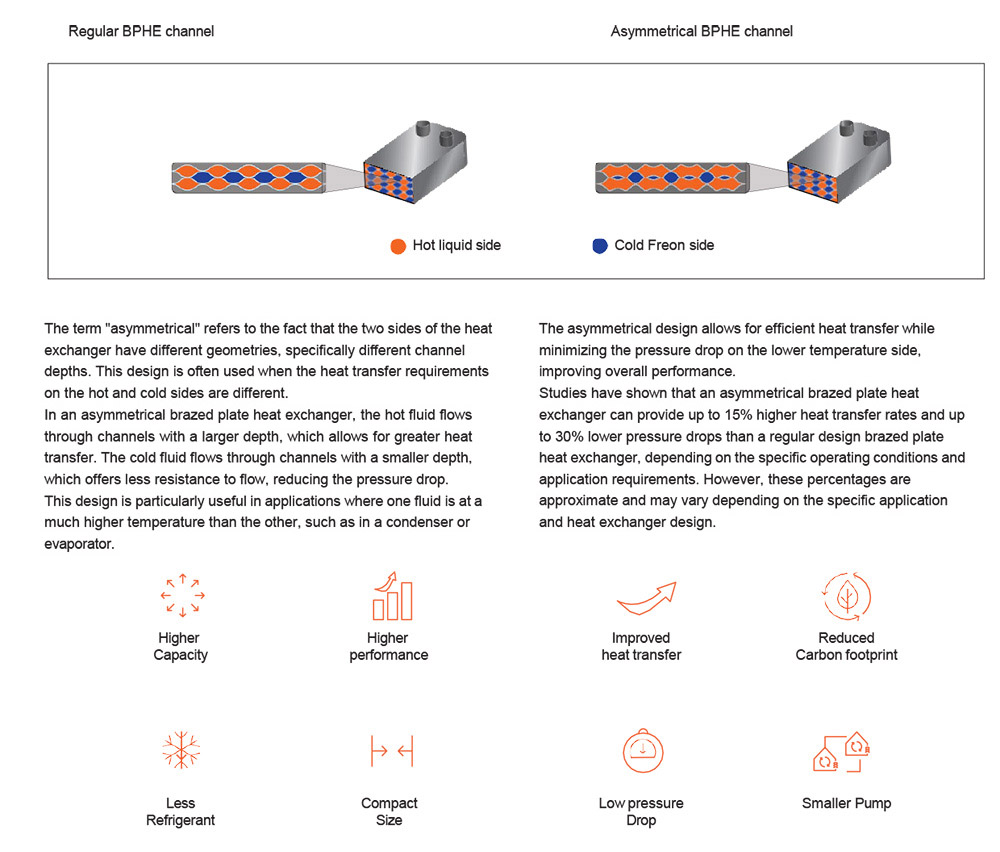 Regular BPHE channel

Asymmetrical BPHE channel

Hot liquid side

Cold Freon side

The term "asymmetrical" refers to the fact that the two sides of the heat exchanger have different geometries, specifically different channel depths. This design is often used when the heat transfer requirements on the hot and cold sides are different.
In an asymmetrical brazed plate heat exchanger, the hot fluid flows through channels with a larger depth, which allows for greater heat transfer. The cold fluid flows through channels with a smaller depth, which offers less resistance to flow, reducing the pressure drop.
This design is particularly useful in applications where one fluid is at a much higher temperature than the other, such as in a condenser or evaporator.

The asymmetrical design allows for efficient heat transfer while minimizing the pressure drop on the lower temperature side, improving overall performance.
Studies have shown that an asymmetrical brazed plate heat exchanger can provide up to 15% higher heat transfer rates and up to 30% lower pressure drops than a regular design brazed plate heat exchanger, depending on the specific operating conditions and application requirements. However, these percentages are approximate and may vary depending on the specific application and heat exchanger design.

Higher Capacity

Higher performance

Improved heat transfer

Reduced Carbon footprint

Less Refrigerant

Compact Size

Low pressure Drop

Smaller Pump